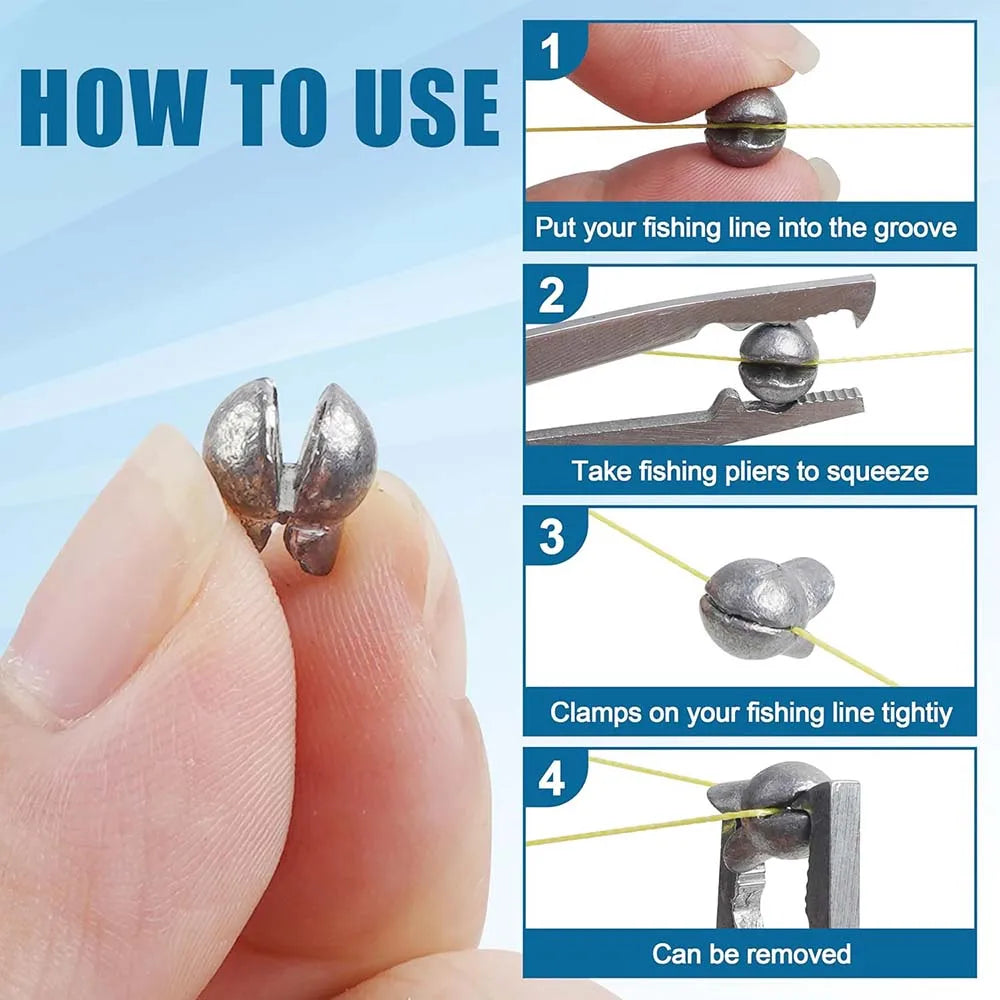 HOW TO USE

1
Put your fishing line into the groove

2
Take fishing pliers to squeeze

3
Clamps on your fishing line tightiy

4
Can be removed